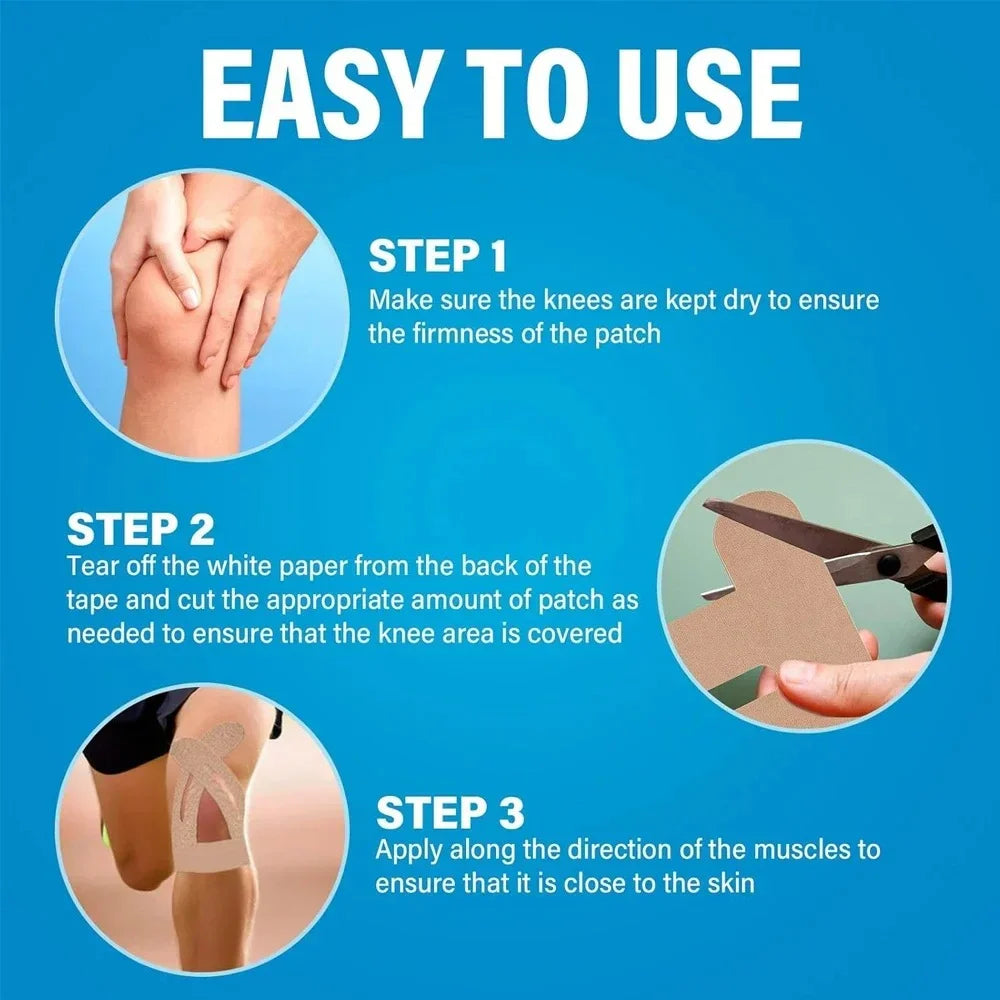 EASY TO USE

STEP 1
Make sure the knees are kept dry to ensure the firmness of the patch

STEP 2
Tear off the white paper from the back of the tape and cut the appropriate amount of patch as needed to ensure that the knee area is covered

STEP 3
Apply along the direction of the muscles to ensure that it is close to the skin